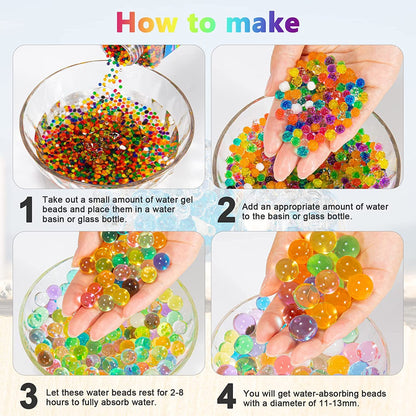 How to make

1 Take out a small amount of water gel beads and place them in a water basin or glass bottle.

2 Add an appropriate amount of water to the basin or glass bottle.

3 Let these water beads rest for 2-8 hours to fully absorb water.

4 You will get water-absorbing beads with a diameter of 11-13mm.